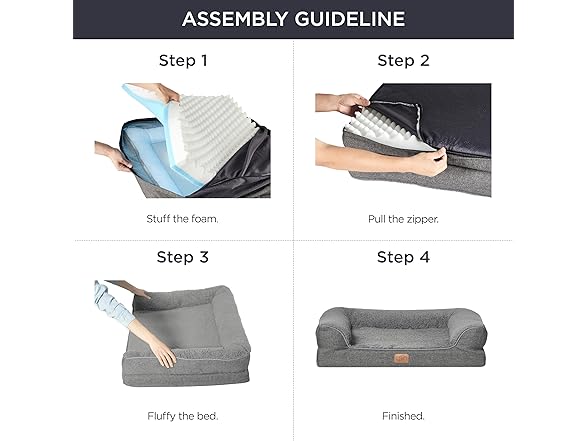 ASSEMBLY GUIDELINE

Step 1

Stuff the foam.

Step 2

Pull the zipper.

Step 3

Fluffy the bed.

Step 4

Finished.