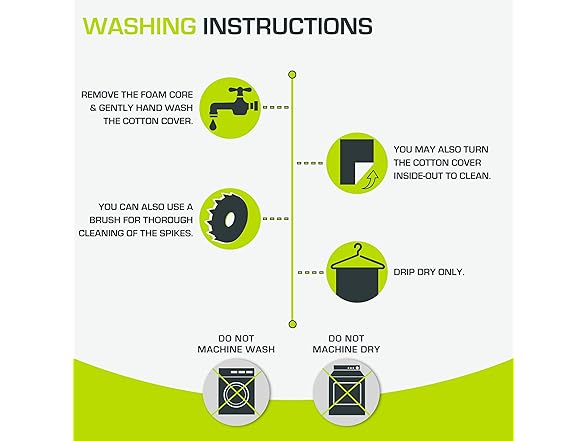 WASHING INSTRUCTIONS

REMOVE THE FOAM CORE & GENTLY HAND WASH THE COTTON COVER.

YOU MAY ALSO TURN THE COTTON COVER INSIDE-OUT TO CLEAN.

YOU CAN ALSO USE A BRUSH FOR THOROUGH CLEANING OF THE SPIKES.

DRIP DRY ONLY.

DO NOT MACHINE WASH

DO NOT MACHINE DRY