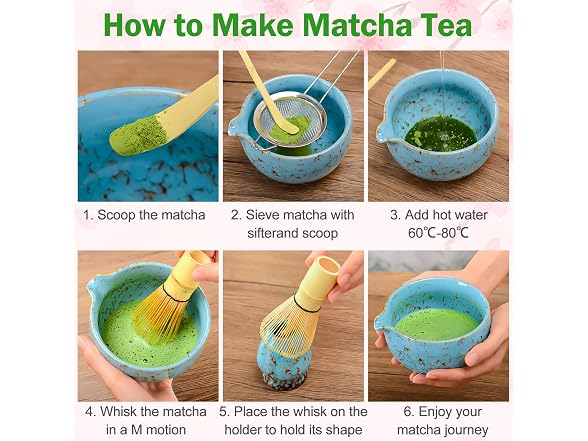 How to Make Matcha Tea

1. Scoop the matcha

2. Sieve matcha with sifterand scoop

3. Add hot water 60℃-80℃

4. Whisk the matcha in a M motion

5. Place the whisk on the holder to hold its shape

6. Enjoy your matcha journey