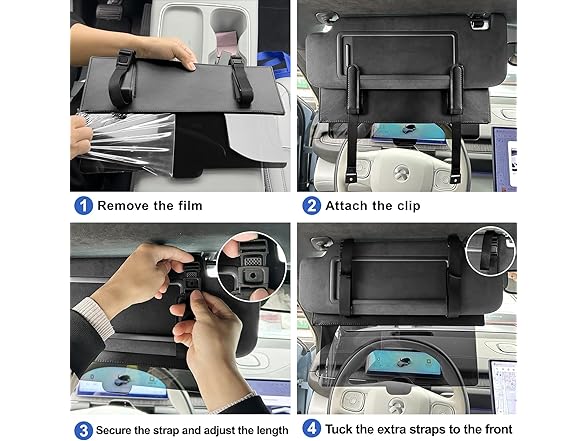 1 Remove the film

2 Attach the clip

3 Secure the strap and adjust the length

4 Tuck the extra straps to the front