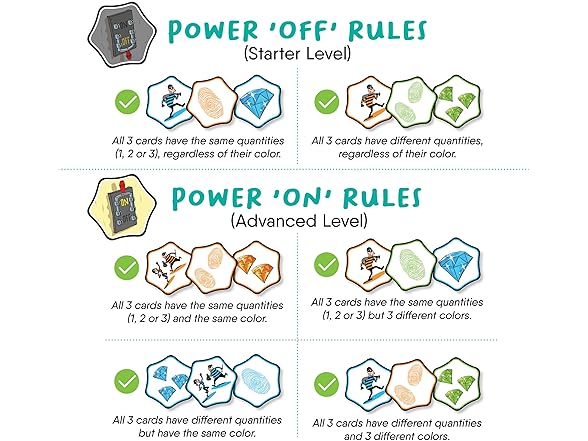 ON
OFF

POWER 'OFF' RULES
(Starter Level)

All 3 cards have the same quantities (1, 2 or 3), regardless of their color.

All 3 cards have different quantities, regardless of their color.

ON
OFF

POWER 'ON' RULES
(Advanced Level)

All 3 cards have the same quantities (1, 2 or 3) and the same color.

All 3 cards have the same quantities (1, 2 or 3) but 3 different colors.

All 3 cards have different quantities but have the same color.

All 3 cards have different quantities and 3 different colors.