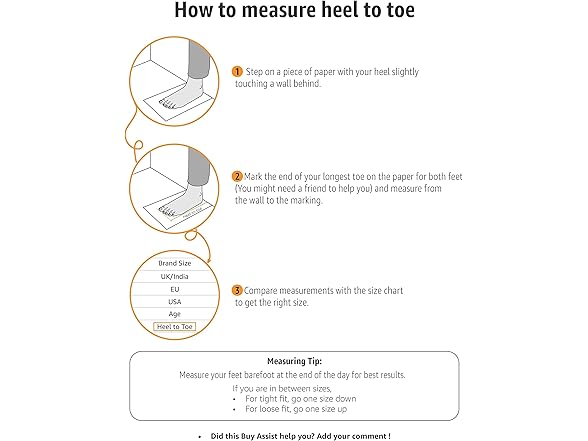 How to measure heel to toe

1 Step on a piece of paper with your heel slightly touching a wall behind.

2 Mark the end of your longest toe on the paper for both feet (You might need a friend to help you) and measure from the wall to the marking.

Brand Size
UK/India
EU
USA
Age
Heel to Toe

3 Compare measurements with the size chart to get the right size.

Measuring Tip:
Measure your feet barefoot at the end of the day for best results.
If you are in between sizes,
• For tight fit, go one size down
• For loose fit, go one size up

• Did this Buy Assist help you? Add your comment !