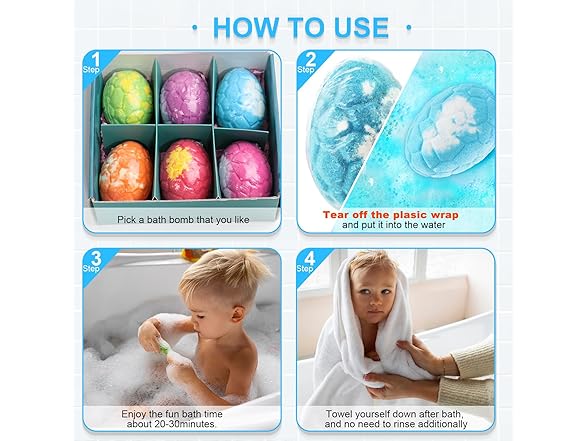 · HOW TO USE ·

1 Step
Pick a bath bomb that you like

2 Step
Tear off the plasic wrap and put it into the water

3 Step
Enjoy the fun bath time about 20-30minutes.

4 Step
Towel yourself down after bath, and no need to rinse additionally