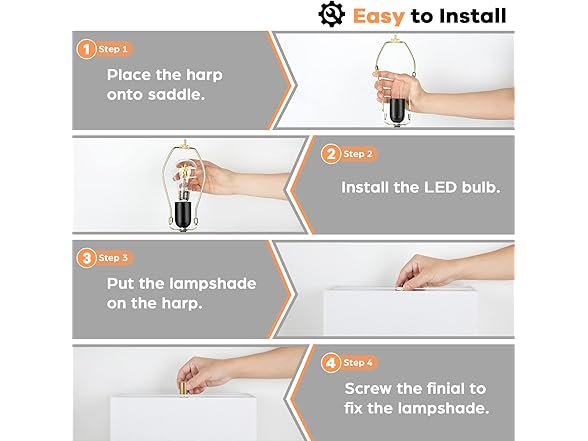 Easy to Install

1 Step 1

Place the harp onto saddle.

2 Step 2

Install the LED bulb.

3 Step 3

Put the lampshade on the harp.

4 Step 4

Screw the finial to fix the lampshade.