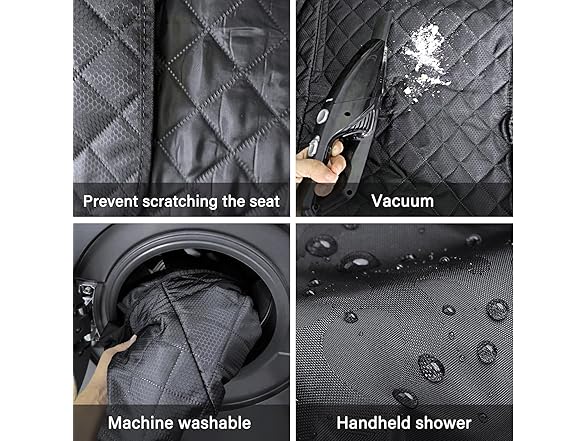 Prevent scratching the seat

Vacuum

Machine washable

Handheld shower