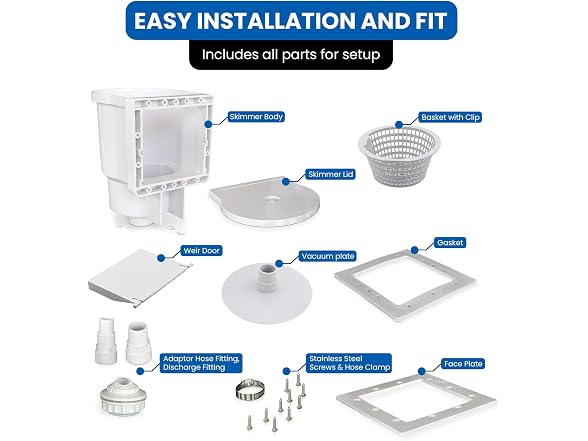 EASY INSTALLATION AND FIT

Includes all parts for setup

Skimmer Body

Basket with Clip

Skimmer Lid

Weir Door

Vacuum plate

Gasket

Adaptor Hose Fitting, Discharge Fitting

Stainless Steel Screws & Hose Clamp

Face Plate