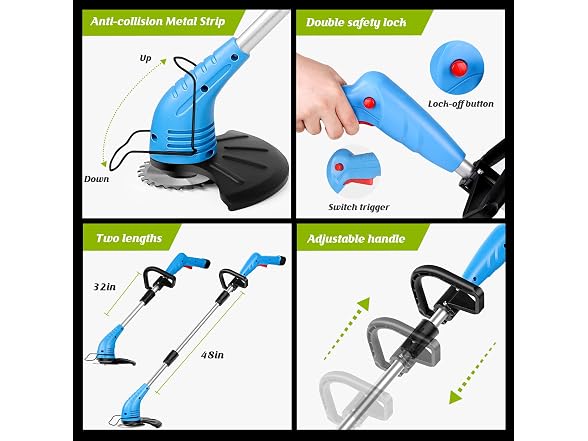 Anti-collision Metal Strip

Up

Down

Double safety lock

Lock-off button

Switch trigger

Two lengths

32in

48in

Adjustable handle