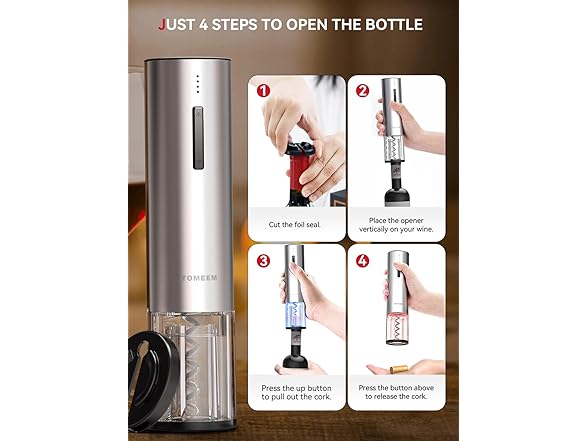 JUST 4 STEPS TO OPEN THE BOTTLE

TOMEEM

1
Cut the foil seal.

2
Place the opener vertically on your wine.

3
Press the up button to pull out the cork.

4
Press the button above to release the cork.