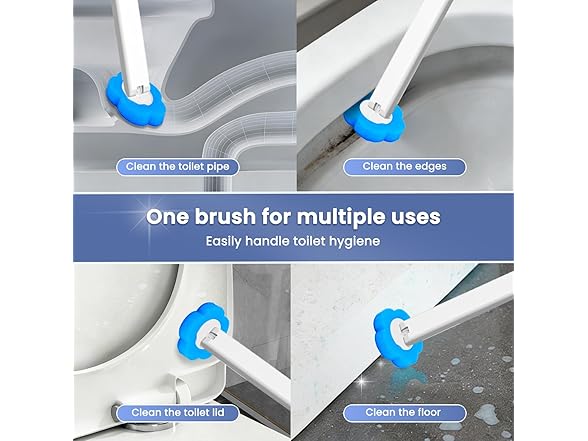 Clean the toilet pipe

Clean the edges

One brush for multiple uses

Easily handle toilet hygiene

Clean the toilet lid

Clean the floor