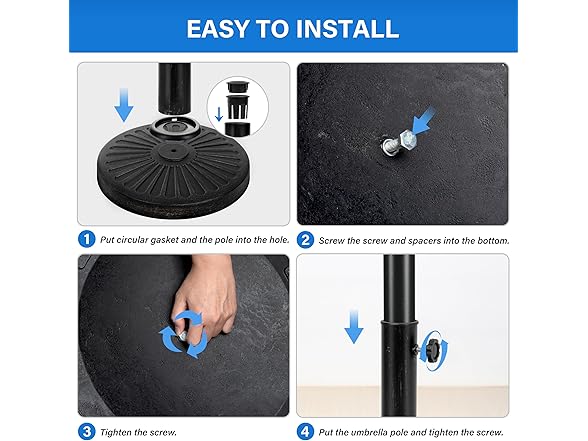 EASY TO INSTALL

1 Put circular gasket and the pole into the hole.

2 Screw the screw and spacers into the bottom.

3 Tighten the screw.

4 Put the umbrella pole and tighten the screw.