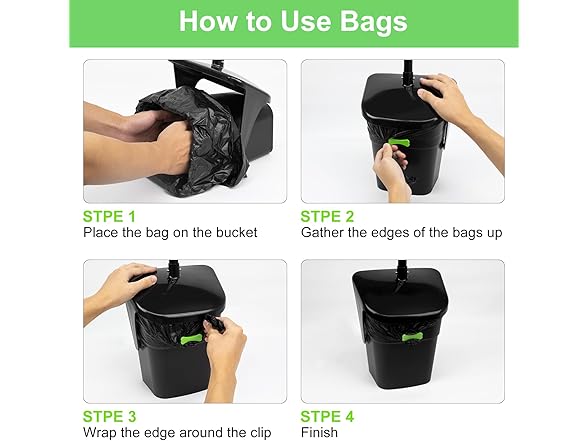 How to Use Bags

STPE 1
Place the bag on the bucket

STPE 2
Gather the edges of the bags up

STPE 3
Wrap the edge around the clip

STPE 4
Finish