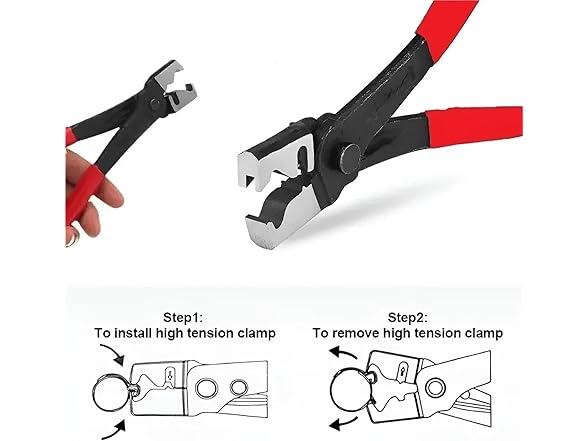 Step1:
To install high tension clamp

Step2:
To remove high tension clamp