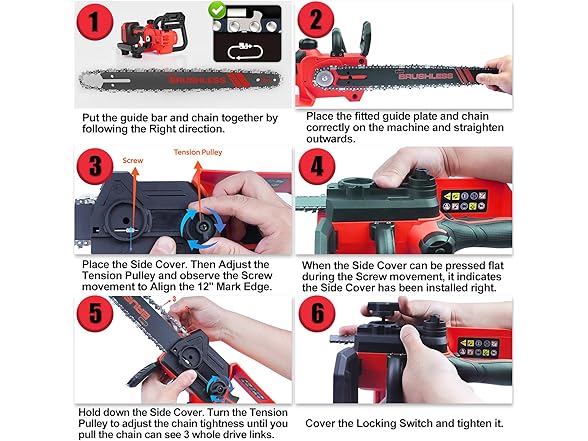 1

BRUSHLESS

Put the guide bar and chain together by following the Right direction.

2

BRUSHLESS

Place the fitted guide plate and chain correctly on the machine and straighten outwards.

3

Screw

Tension Pulley

Place the Side Cover. Then Adjust the Tension Pulley and observe the Screw movement to Align the 12" Mark Edge.

4

When the Side Cover can be pressed flat during the Screw movement, it indicates the Side Cover has been installed right.

5

3

Hold down the Side Cover. Turn the Tension Pulley to adjust the chain tightness until you pull the chain can see 3 whole drive links.

6

Cover the Locking Switch and tighten it.