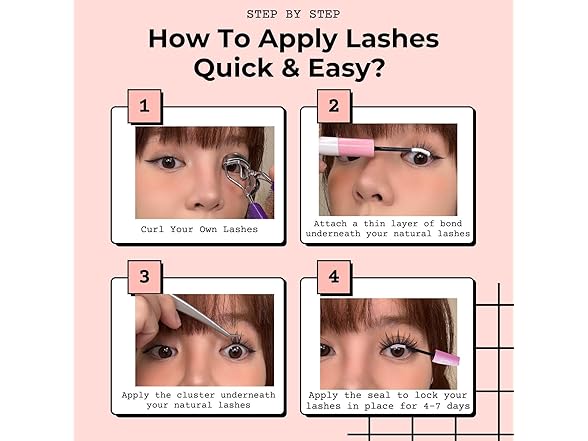 STEP BY STEP

How To Apply Lashes Quick & Easy?

1

Curl Your Own Lashes

2

Attach a thin layer of bond underneath your natural lashes

3

Apply the cluster underneath your natural lashes

4

Apply the seal to lock your lashes in place for 4-7 days