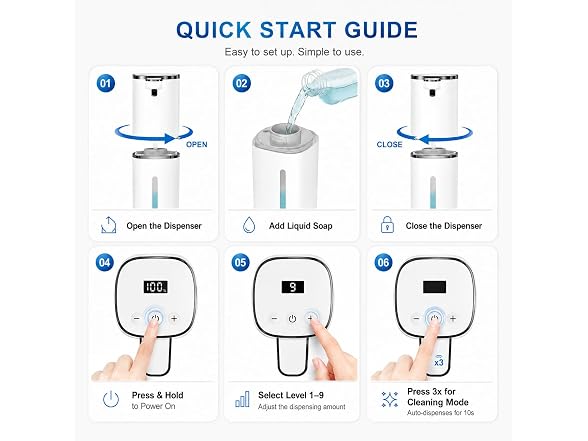 QUICK START GUIDE

Easy to set up. Simple to use.

01

OPEN

Open the Dispenser

02

Add Liquid Soap

03

CLOSE

Close the Dispenser

04

100%

Press & Hold
to Power On

05

9

Select Level 1–9
Adjust the dispensing amount

06

x3

Press 3x for
Cleaning Mode
Auto-dispenses for 10s