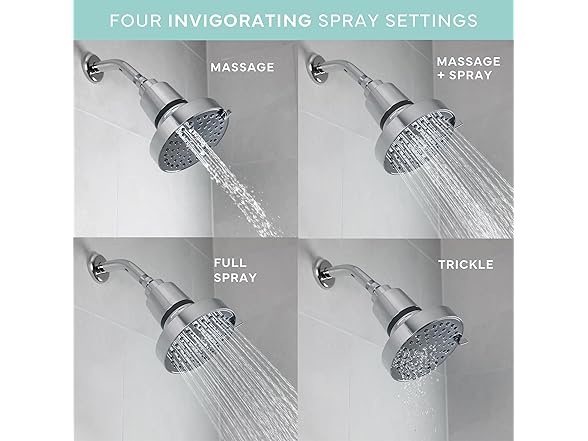 FOUR INVIGORATING SPRAY SETTINGS

MASSAGE

MASSAGE + SPRAY

FULL SPRAY

TRICKLE