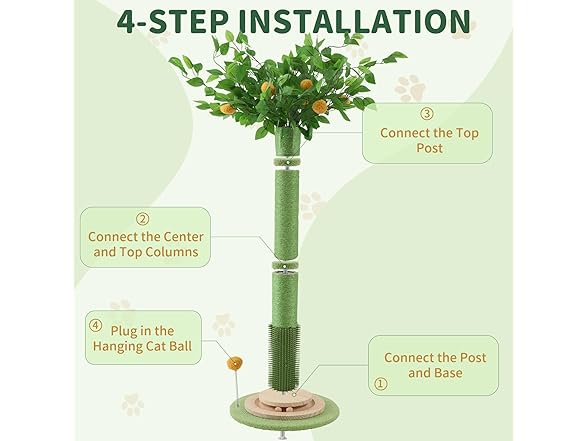 4-STEP INSTALLATION

③ Connect the Top Post

② Connect the Center and Top Columns

④ Plug in the Hanging Cat Ball

Connect the Post and Base ①