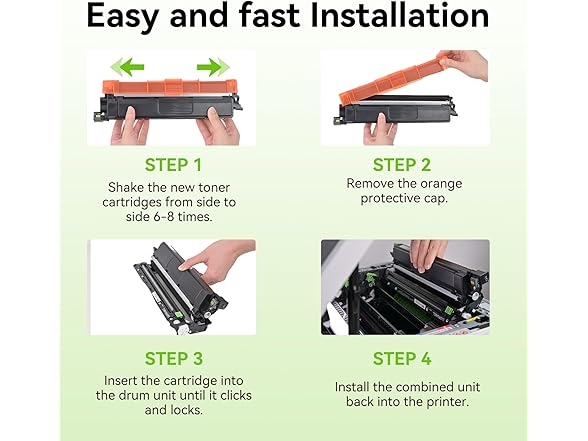 Easy and fast Installation

STEP 1
Shake the new toner cartridges from side to side 6-8 times.

STEP 2
Remove the orange protective cap.

STEP 3
Insert the cartridge into the drum unit until it clicks and locks.

STEP 4
Install the combined unit back into the printer.