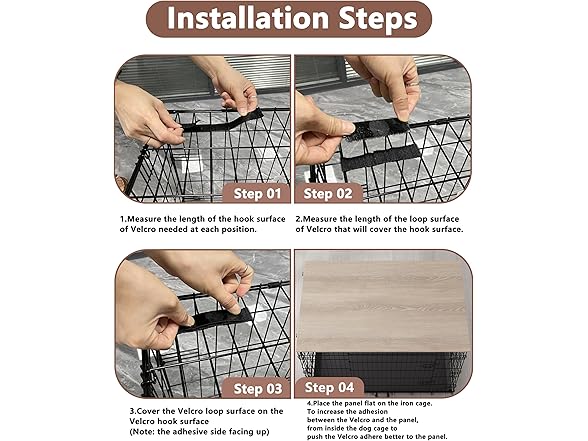 Installation Steps

Step 01

1.Measure the length of the hook surface of Velcro needed at each position.

Step 02

2.Measure the length of the loop surface of Velcro that will cover the hook surface.

Step 03

3.Cover the Velcro loop surface on the Velcro hook surface
(Note: the adhesive side facing up)

Step 04

4.Place the panel flat on the iron cage.
To increase the adhesion between the Velcro and the panel, from inside the dog cage to push the Velcro adhere better to the panel.