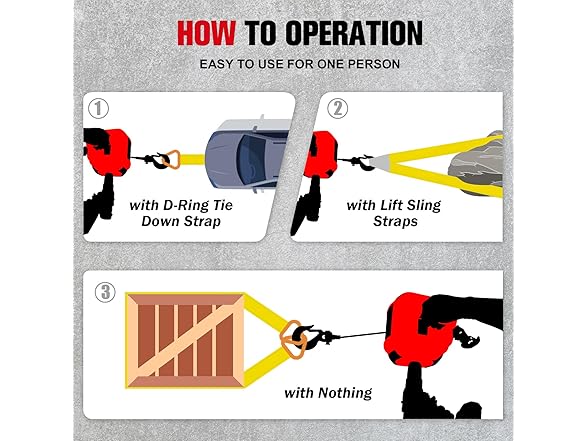 HOW TO OPERATION

EASY TO USE FOR ONE PERSON

1

with D-Ring Tie Down Strap

2

with Lift Sling Straps

3

with Nothing