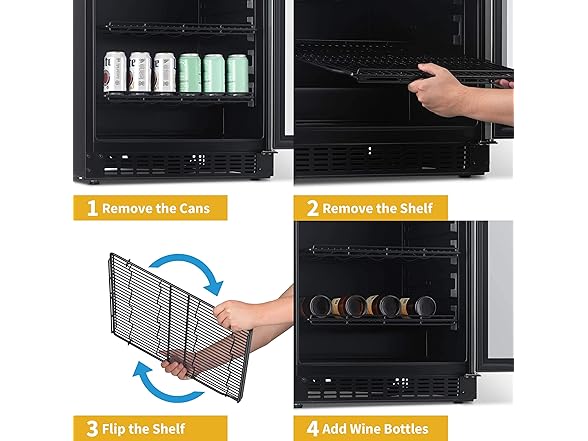 1 Remove the Cans

2 Remove the Shelf

3 Flip the Shelf

4 Add Wine Bottles