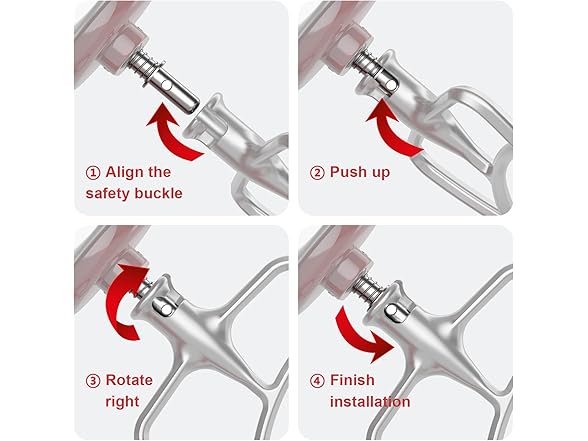 ① Align the safety buckle

② Push up

③ Rotate right

④ Finish installation