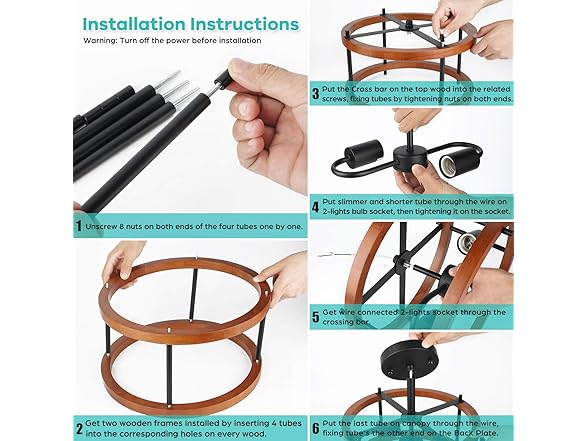 Installation Instructions

Warning: Turn off the power before installation

1 Unscrew 8 nuts on both ends of the four tubes one by one.

2 Get two wooden frames installed by inserting 4 tubes into the corresponding holes on every wood.

3 Put the Cross bar on the top wood into the related screws, fixing tubes by tightening nuts on both ends.

4 Put slimmer and shorter tube through the wire on 2-lights bulb socket, then tightening it on the socket.

5 Get wire connected 2-lights socket through the crossing bar.

6 Put the last tube on canopy through the wire, fixing tube's the other end on the Back Plate.