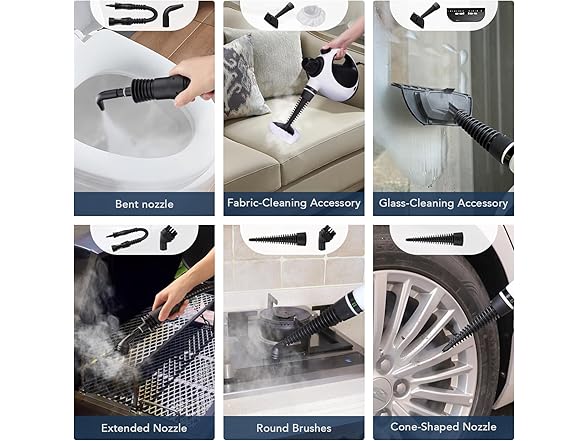 Bent nozzle

Fabric-Cleaning Accessory

Glass-Cleaning Accessory

Extended Nozzle

Round Brushes

Cone-Shaped Nozzle