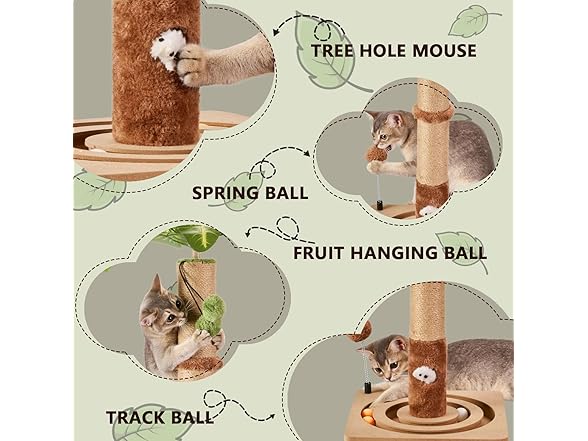 TREE HOLE MOUSE

SPRING BALL

FRUIT HANGING BALL

TRACK BALL