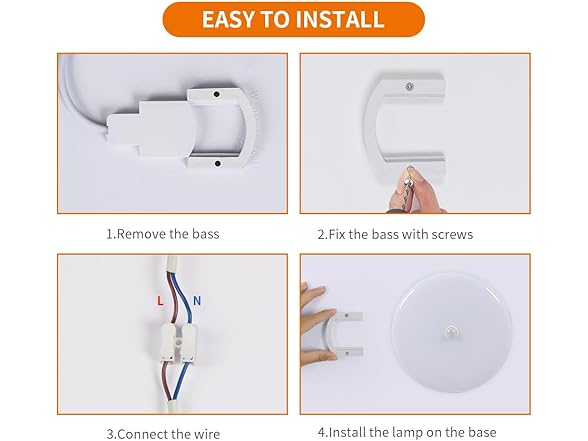 EASY TO INSTALL

1.Remove the bass

2.Fix the bass with screws

L

N

3.Connect the wire

4.Install the lamp on the base