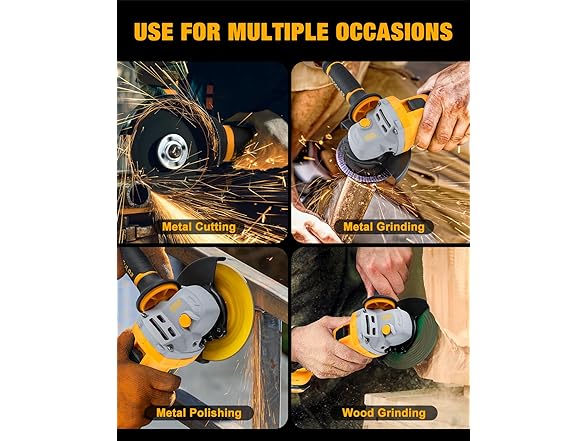 USE FOR MULTIPLE OCCASIONS

Metal Cutting

Metal Grinding

Metal Polishing

Wood Grinding