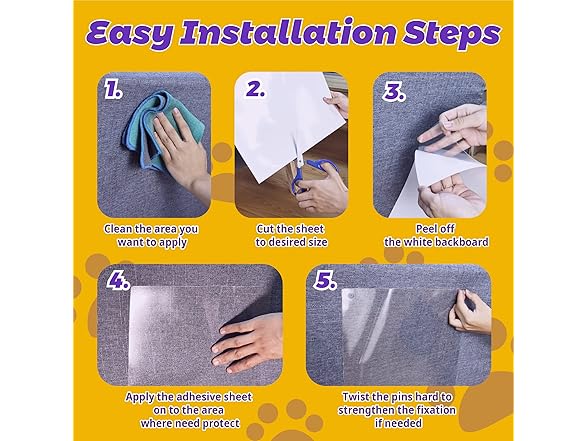 Easy Installation Steps

1.

Clean the area you want to apply

2.

Cut the sheet to desired size

3.

Peel off the white backboard

4.

Apply the adhesive sheet on to the area where need protect

5.

Twist the pins hard to strengthen the fixation if needed