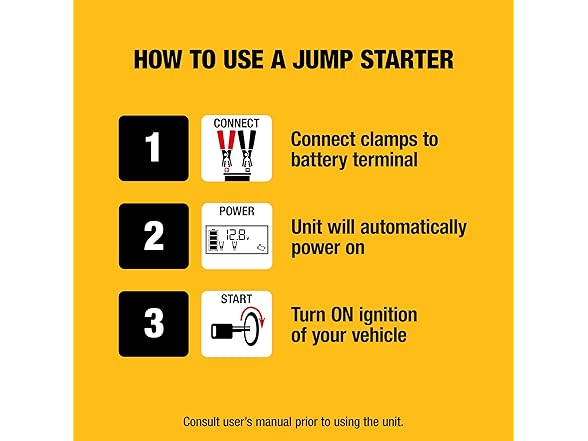 HOW TO USE A JUMP STARTER

1

CONNECT

Connect clamps to battery terminal

2

POWER

12.8

Unit will automatically power on

3

START

Turn ON ignition of your vehicle

Consult user's manual prior to using the unit.