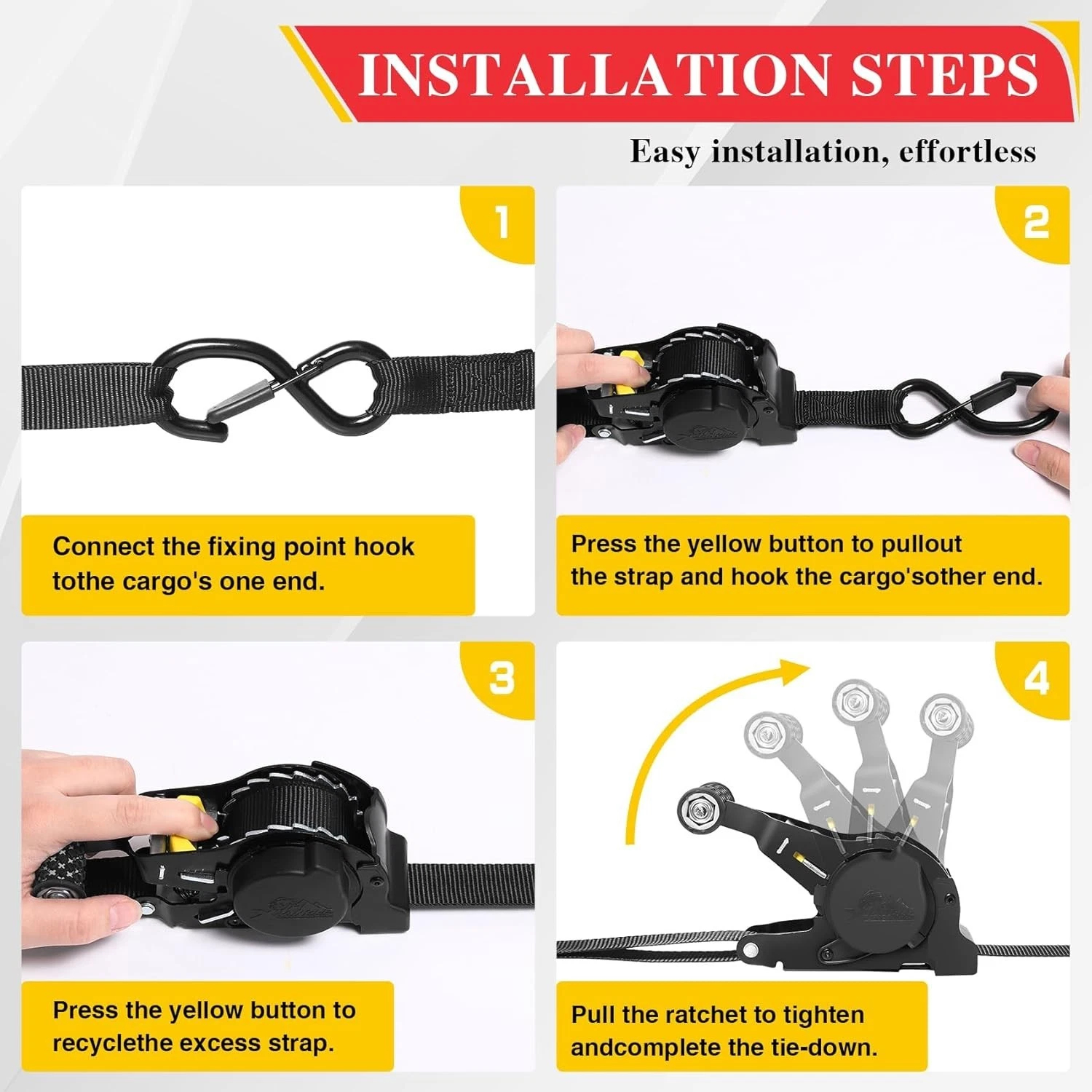 INSTALLATION STEPS

Easy installation, effortless

1

Connect the fixing point hook tothe cargo's one end.

2

Press the yellow button to pullout the strap and hook the cargo'sother end.

3

Press the yellow button to recyclethe excess strap.

4

Pull the ratchet to tighten andcomplete the tie-down.