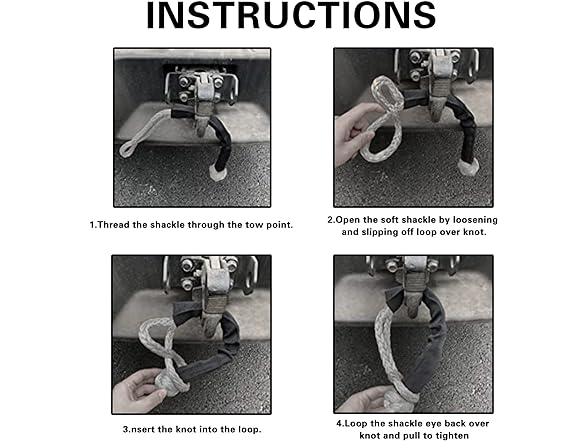 INSTRUCTIONS

1.Thread the shackle through the tow point.

2.Open the soft shackle by loosening and slipping off loop over knot.

3.nsert the knot into the loop.

4.Loop the shackle eye back over knot and pull to tighten