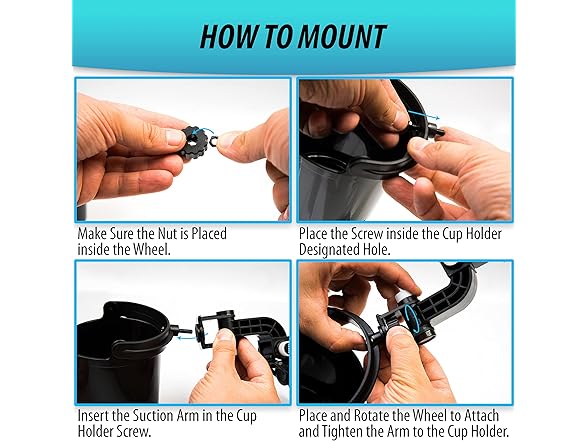 HOW TO MOUNT

Make Sure the Nut is Placed inside the Wheel.

Place the Screw inside the Cup Holder Designated Hole.

Insert the Suction Arm in the Cup Holder Screw.

Place and Rotate the Wheel to Attach and Tighten the Arm to the Cup Holder.