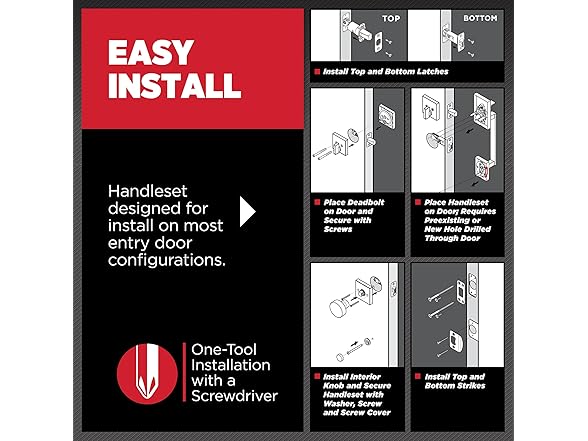 EASY INSTALL

Handleset designed for install on most entry door configurations.

One-Tool Installation with a Screwdriver

TOP

BOTTOM

Install Top and Bottom Latches

Place Deadbolt on Door and Secure with Screws

Place Handleset on Door; Requires Preexisting or New Hole Drilled Through Door

Install Interior Knob and Secure Handleset with Washer, Screw and Screw Cover

Install Top and Bottom Strikes