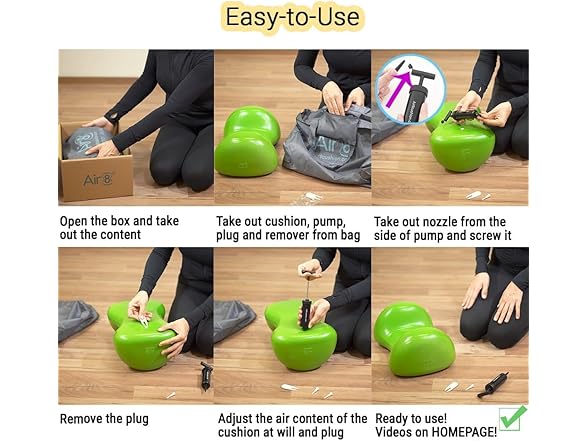 Easy-to-Use

Air8

Air8

Open the box and take out the content

Take out cushion, pump, plug and remover from bag

Take out nozzle from the side of pump and screw it

Remove the plug

Adjust the air content of the cushion at will and plug

Ready to use!
Videos on HOMEPAGE!