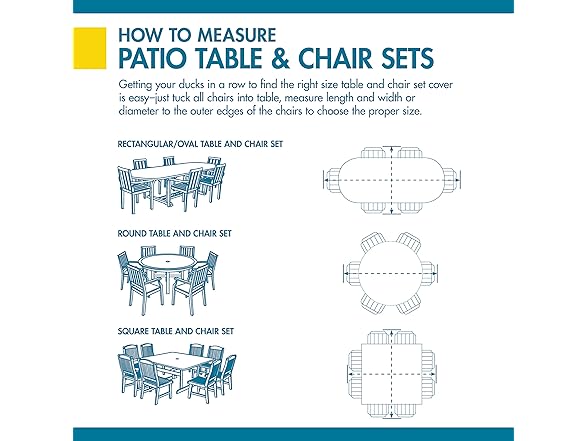 HOW TO MEASURE
PATIO TABLE & CHAIR SETS

Getting your ducks in a row to find the right size table and chair set cover is easy–just tuck all chairs into table, measure length and width or diameter to the outer edges of the chairs to choose the proper size.

RECTANGULAR/OVAL TABLE AND CHAIR SET

ROUND TABLE AND CHAIR SET

SQUARE TABLE AND CHAIR SET