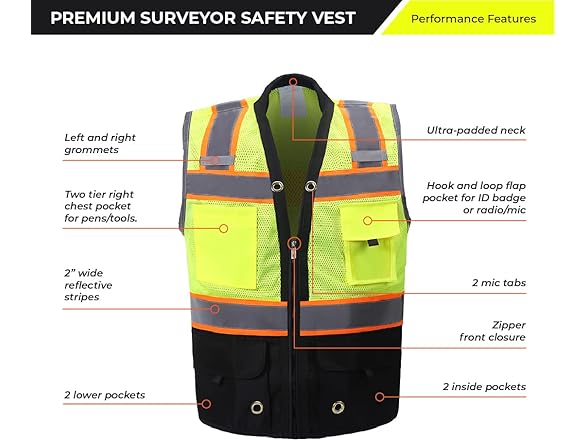 PREMIUM SURVEYOR SAFETY VEST

Performance Features

Left and right grommets

Two tier right chest pocket for pens/tools.

2" wide reflective stripes

2 lower pockets

Ultra-padded neck

Hook and loop flap pocket for ID badge or radio/mic

2 mic tabs

Zipper front closure

2 inside pockets