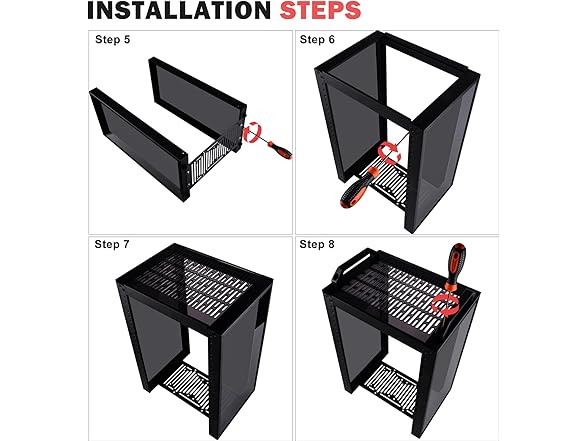 INSTALLATION STEPS

Step 5

Step 6

Step 7

Step 8