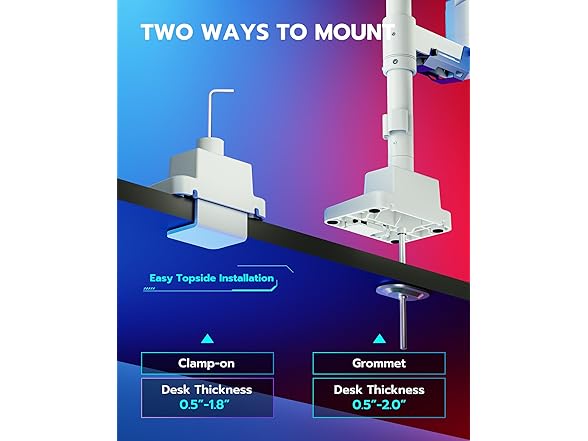 TWO WAYS TO MOUNT

Easy Topside Installation

Clamp-on

Desk Thickness
0.5"-1.8"

Grommet

Desk Thickness
0.5"-2.0"