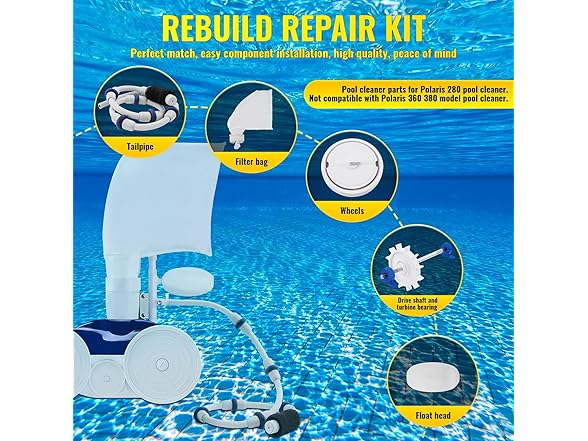 REBUILD REPAIR KIT

Perfect match, easy component installation, high quality, peace of mind

Pool cleaner parts for Polaris 280 pool cleaner.
Not compatible with Polaris 360 380 model pool cleaner.

Tailpipe

Filter bag

Wheels

Drive shaft and turbine bearing

Float head