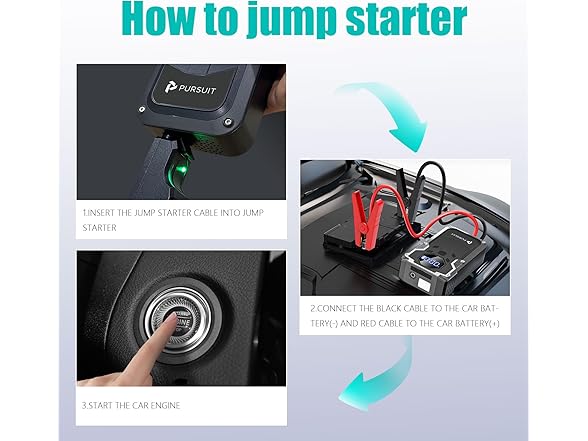 How to jump starter

PURSUIT

1.INSERT THE JUMP STARTER CABLE INTO JUMP STARTER

2.CONNECT THE BLACK CABLE TO THE CAR BATTERY(-) AND RED CABLE TO THE CAR BATTERY(+)

3.START THE CAR ENGINE