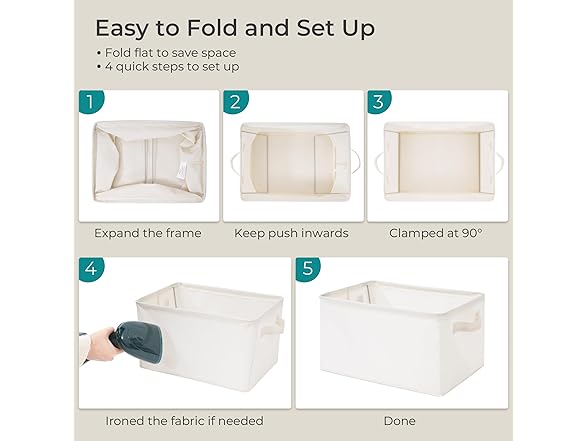 Easy to Fold and Set Up

• Fold flat to save space
• 4 quick steps to set up

1

Expand the frame

2

Keep push inwards

3

Clamped at 90°

4

Ironed the fabric if needed

5

Done