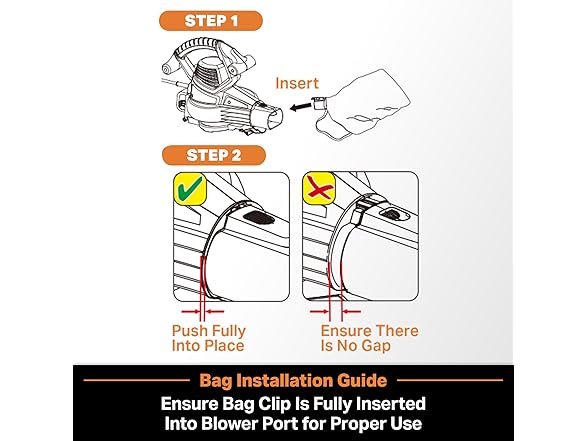 STEP 1

Insert

STEP 2

Push Fully Into Place

Ensure There Is No Gap

Bag Installation Guide

Ensure Bag Clip Is Fully Inserted Into Blower Port for Proper Use