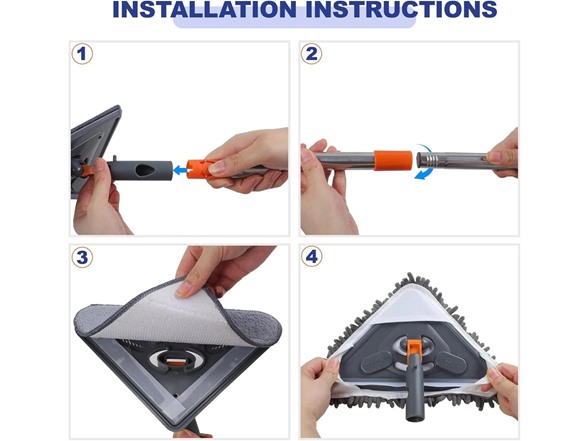 INSTALLATION INSTRUCTIONS

1

2

3

4