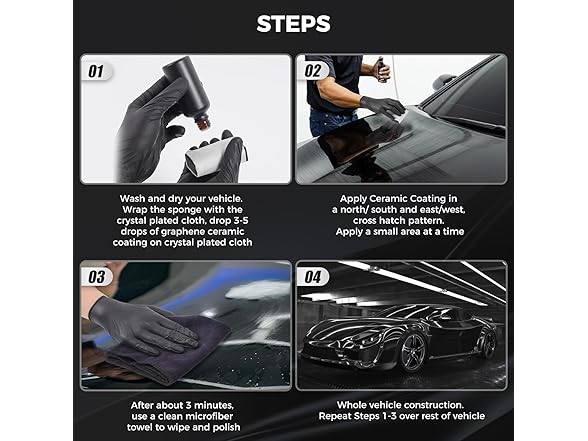 STEPS

01

Wash and dry your vehicle. Wrap the sponge with the crystal plated cloth, drop 3-5 drops of graphene ceramic coating on crystal plated cloth

02

Apply Ceramic Coating in a north/ south and east/west, cross hatch pattern. Apply a small area at a time

03

After about 3 minutes, use a clean microfiber towel to wipe and polish

04

Whole vehicle construction. Repeat Steps 1-3 over rest of vehicle