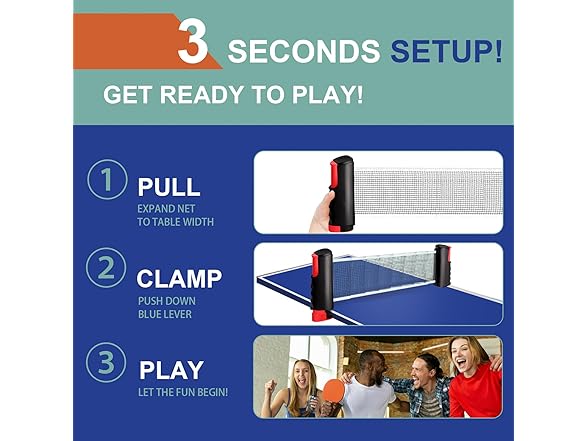 3 SECONDS SETUP!

GET READY TO PLAY!

1 PULL
EXPAND NET TO TABLE WIDTH

2 CLAMP
PUSH DOWN BLUE LEVER

3 PLAY
LET THE FUN BEGIN!