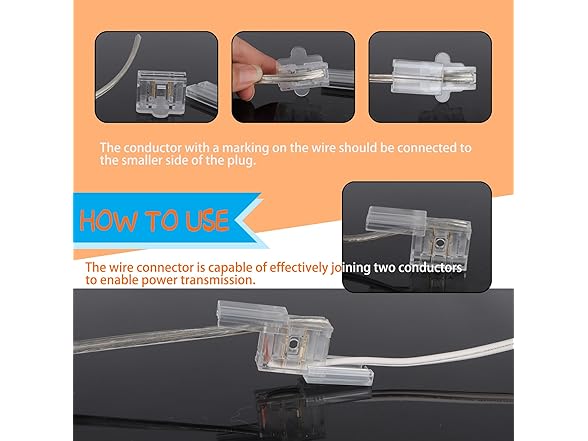 The conductor with a marking on the wire should be connected to the smaller side of the plug.

HOW TO USE

The wire connector is capable of effectively joining two conductors to enable power transmission.